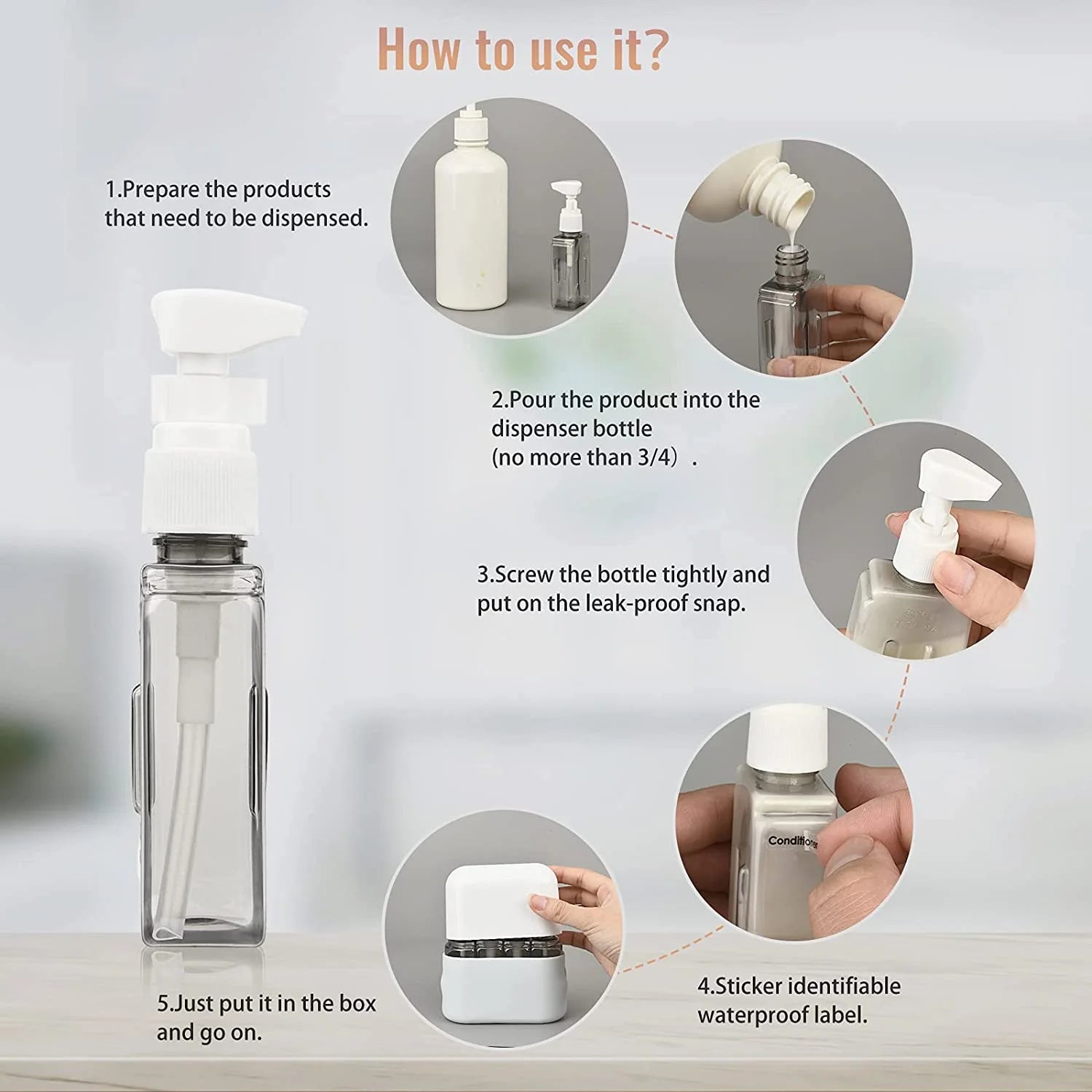 How to use it?

1.Prepare the products that need to be dispensed.

2.Pour the product into the dispenser bottle (no more than 3/4）.

3.Screw the bottle tightly and put on the leak-proof snap.

Conditioner

4.Sticker identifiable waterproof label.

5.Just put it in the box and go on.